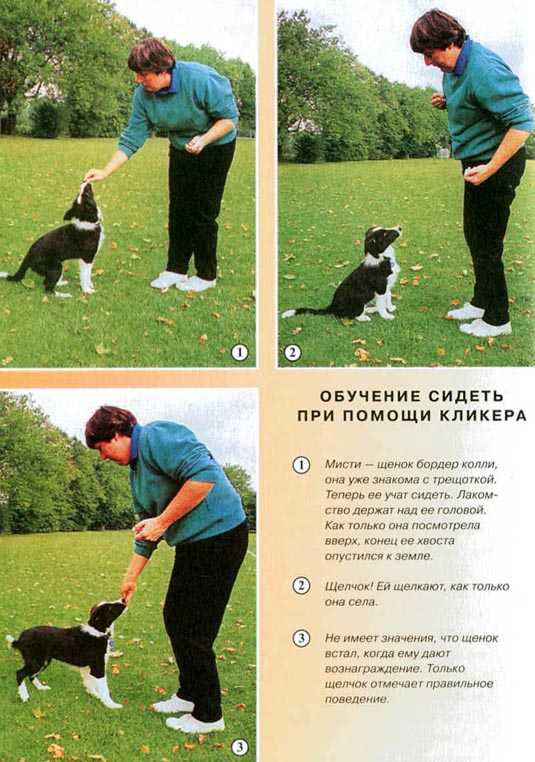 1

2

3

ОБУЧЕНИЕ СИДЕТЬ ПРИ ПОМОЩИ КЛИКЕРА

1 Мисти — щенок бордер колли, она уже знакома с трещоткой. Теперь ее учат сидеть. Лакомство держат над ее головой. Как только она посмотрела вверх, конец ее хвоста опустился к земле.

2 Щелчок! Ей щелкают, как только она села.

3 Не имеет значения, что щенок встал, когда ему дают вознаграждение. Только щелчок отмечает правильное поведение.