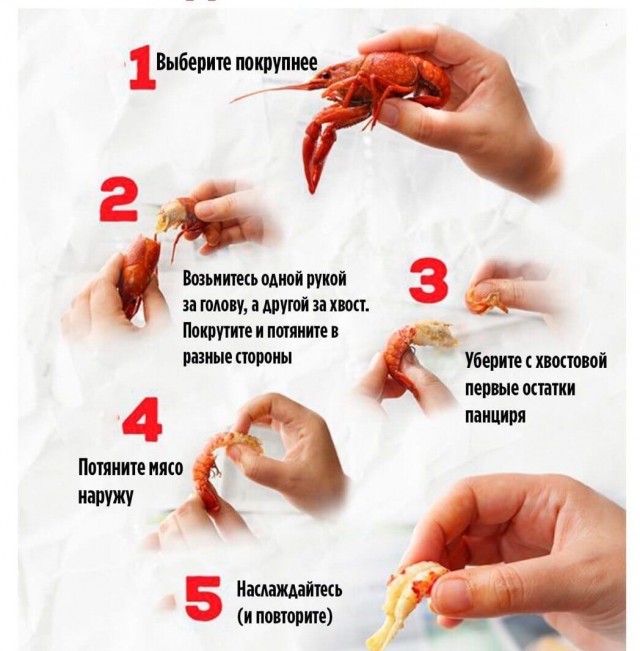 1 Выберите покрупнее

2

Возьмитесь одной рукой за голову, а другой за хвост. Покрутите и потяните в разные стороны

3

Уберите с хвостовой первые остатки панциря

4

Потяните мясо наружу

5 Наслаждайтесь (и повторите)