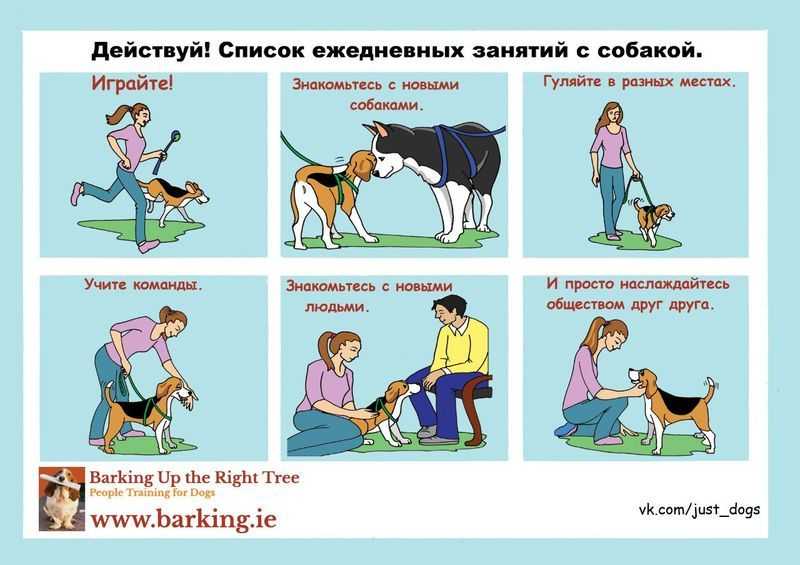 Действуй! Список ежедневных занятий с собакой.

Играйте!

Знакомьтесь с новыми собаками.

Гуляйте в разных местах.

Учите команды.

Знакомьтесь с новыми людьми.

И просто наслаждайтесь обществом друг друга.

Barking Up the Right Tree
People Training for Dogs
www.barking.ie

vk.com/just_dogs