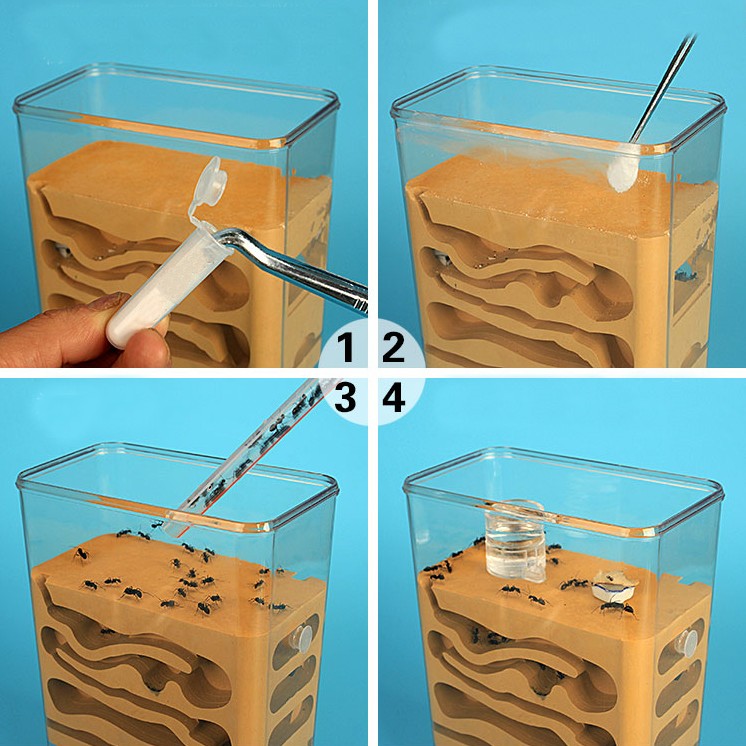 1 2
3 4