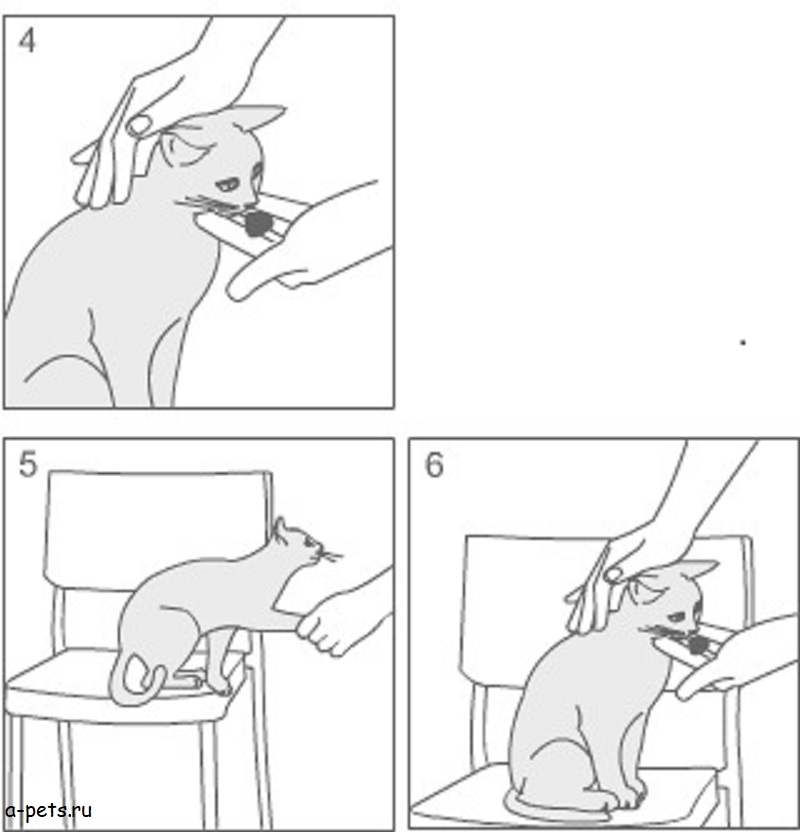 4

5

6

a-pets.ru