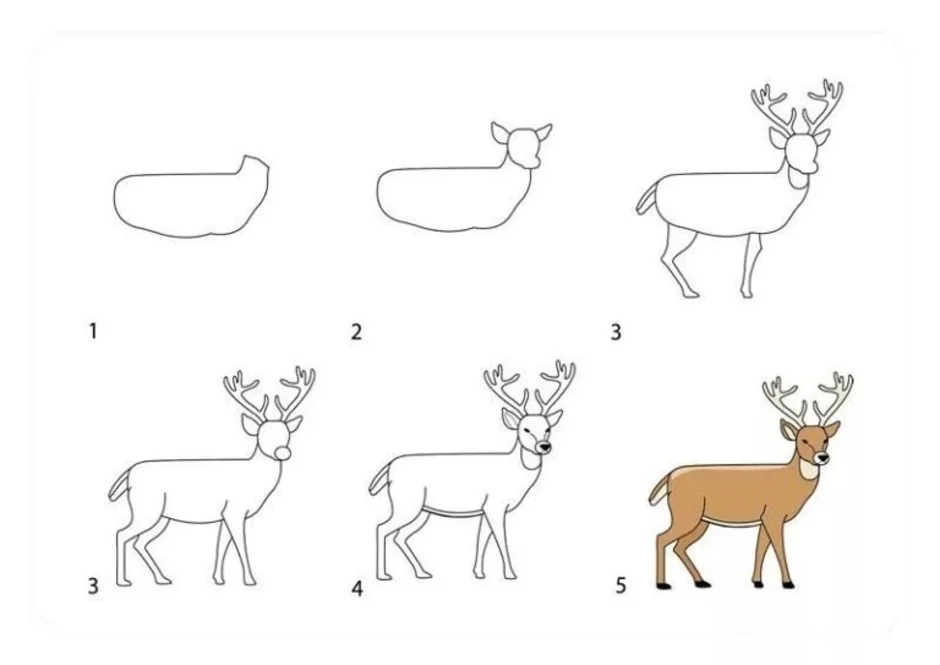 1

2

3

3

4

5